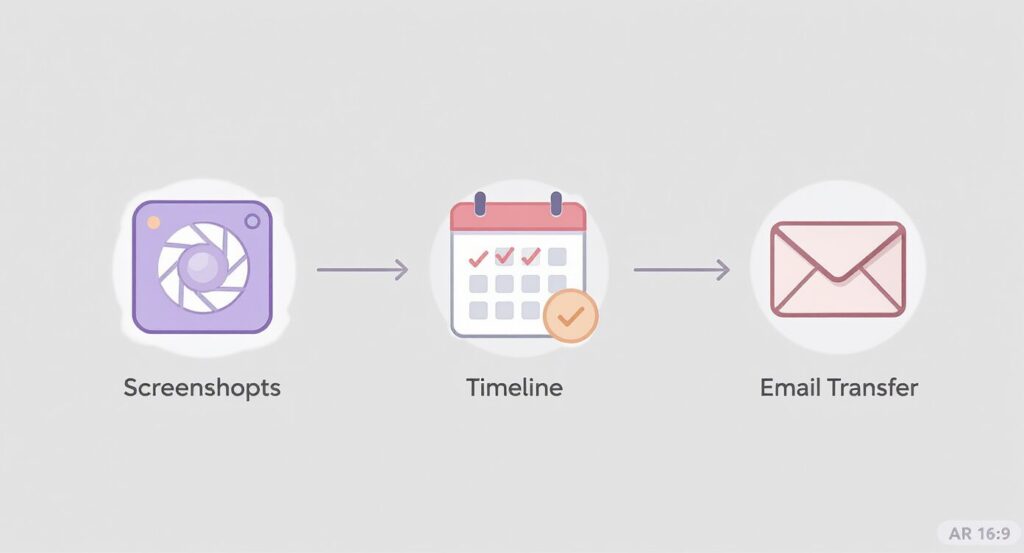 Screenshopts

Timeline

Email Transfer

AR 16:9